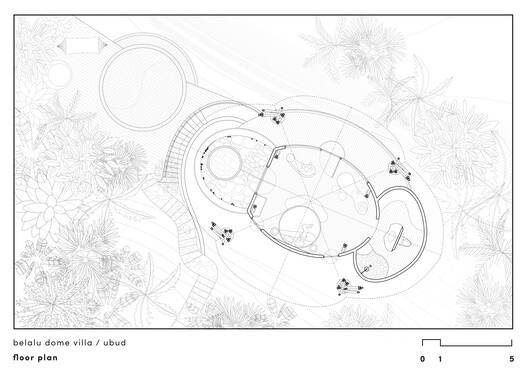 belalu dome villa / ubud

floor plan

0 1 5