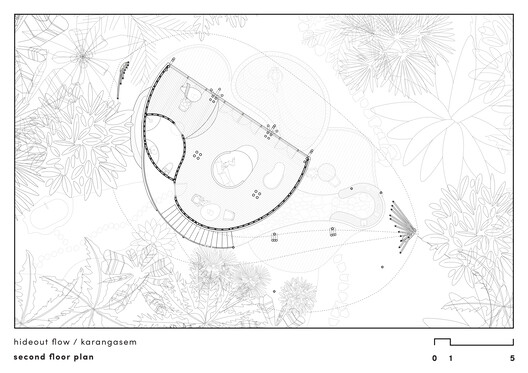 hideout flow / karangasem
second floor plan

0 1 5