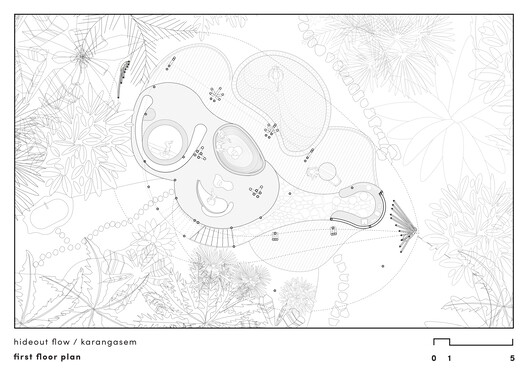 hideout flow / karangasem

first floor plan

0 1 5