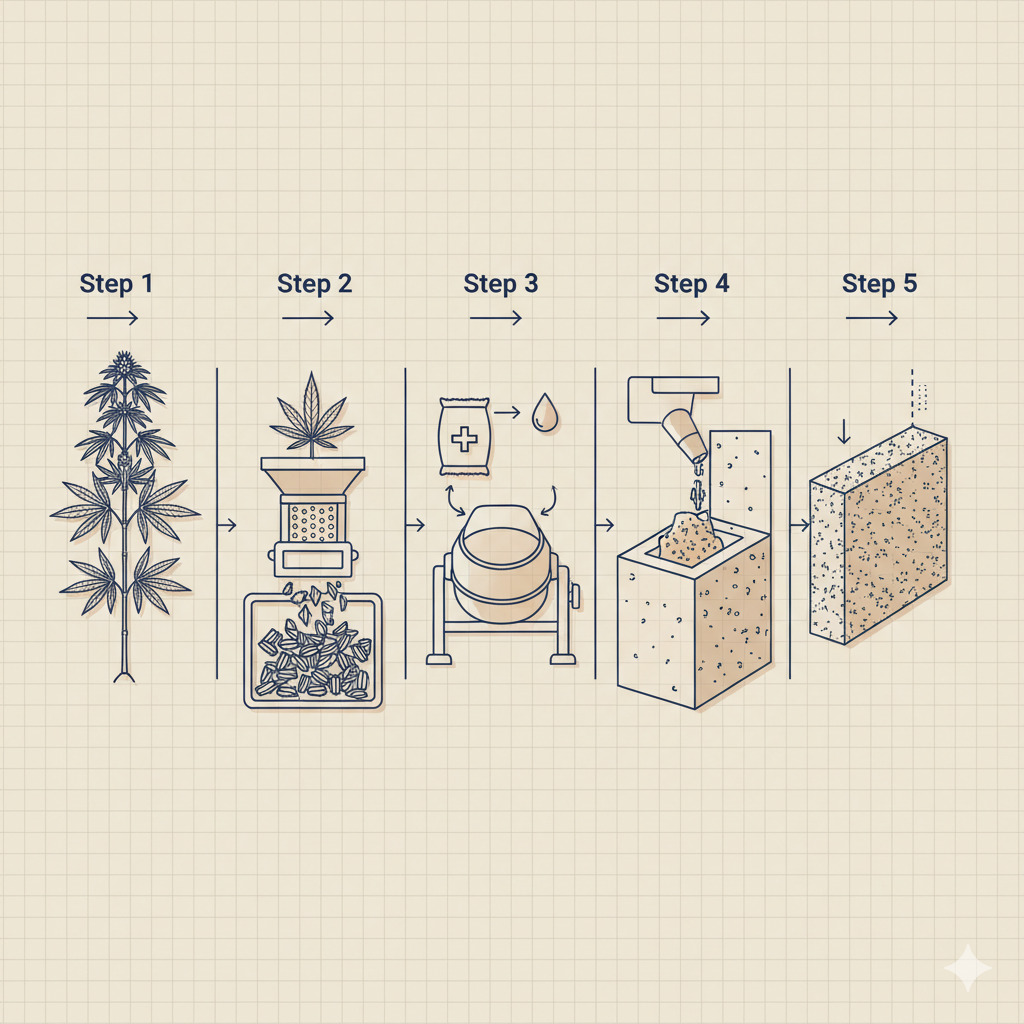 Step 1

Step 2

Step 3

Step 4

Step 5