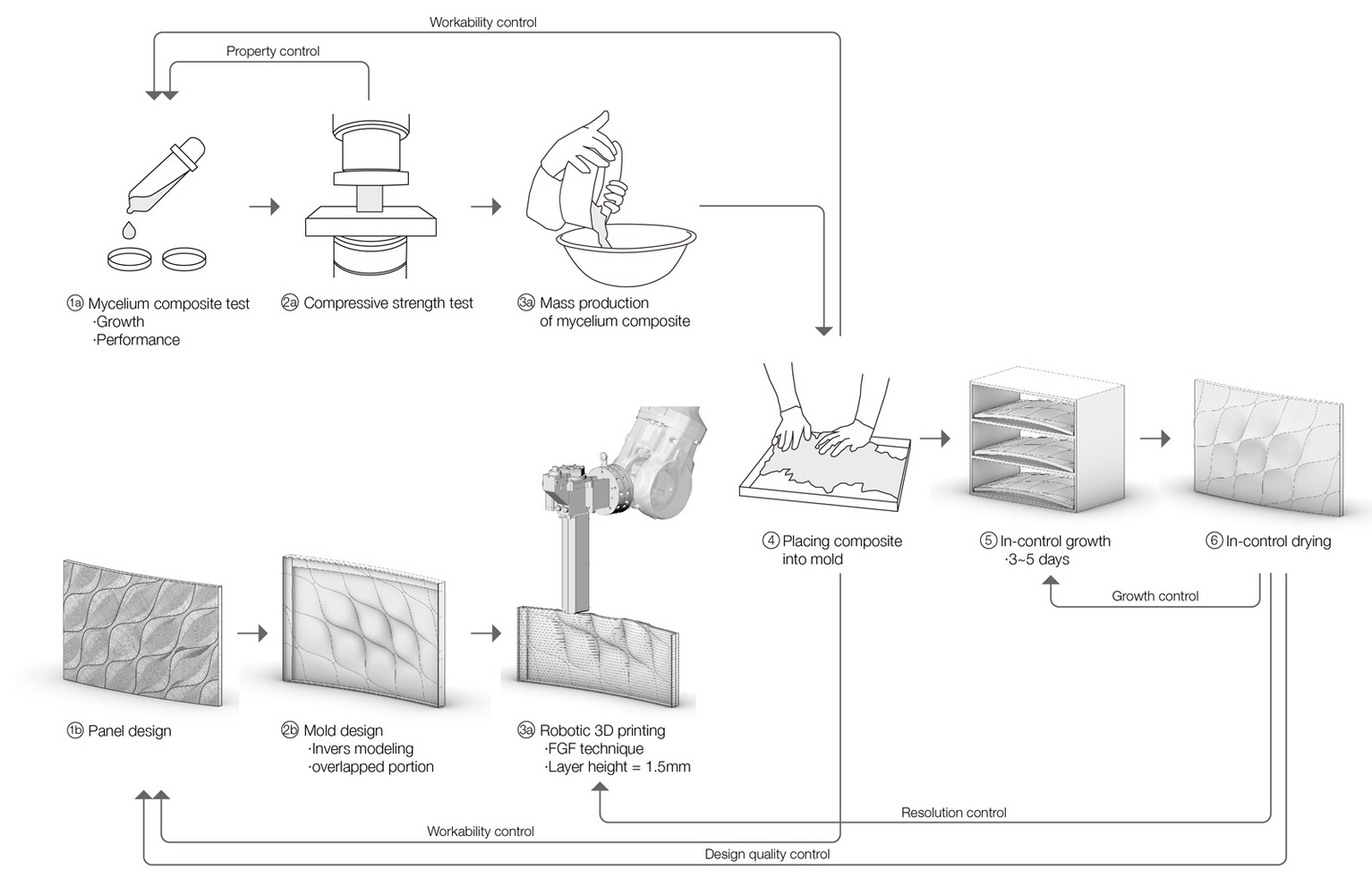 Workability control

Property control

1a Mycelium composite test
·Growth
·Performance

2a Compressive strength test

3a Mass production of mycelium composite

4 Placing composite into mold

5 In-control growth
·3~5 days

6 In-control drying

Growth control

1b Panel design

2b Mold design
·Invers modeling
·overlapped portion

3a Robotic 3D printing
·FGF technique
·Layer height = 1.5mm

Resolution control

Workability control

Design quality control