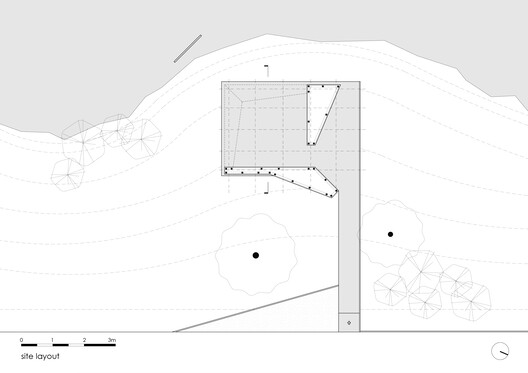 0 1 2 3m

site layout