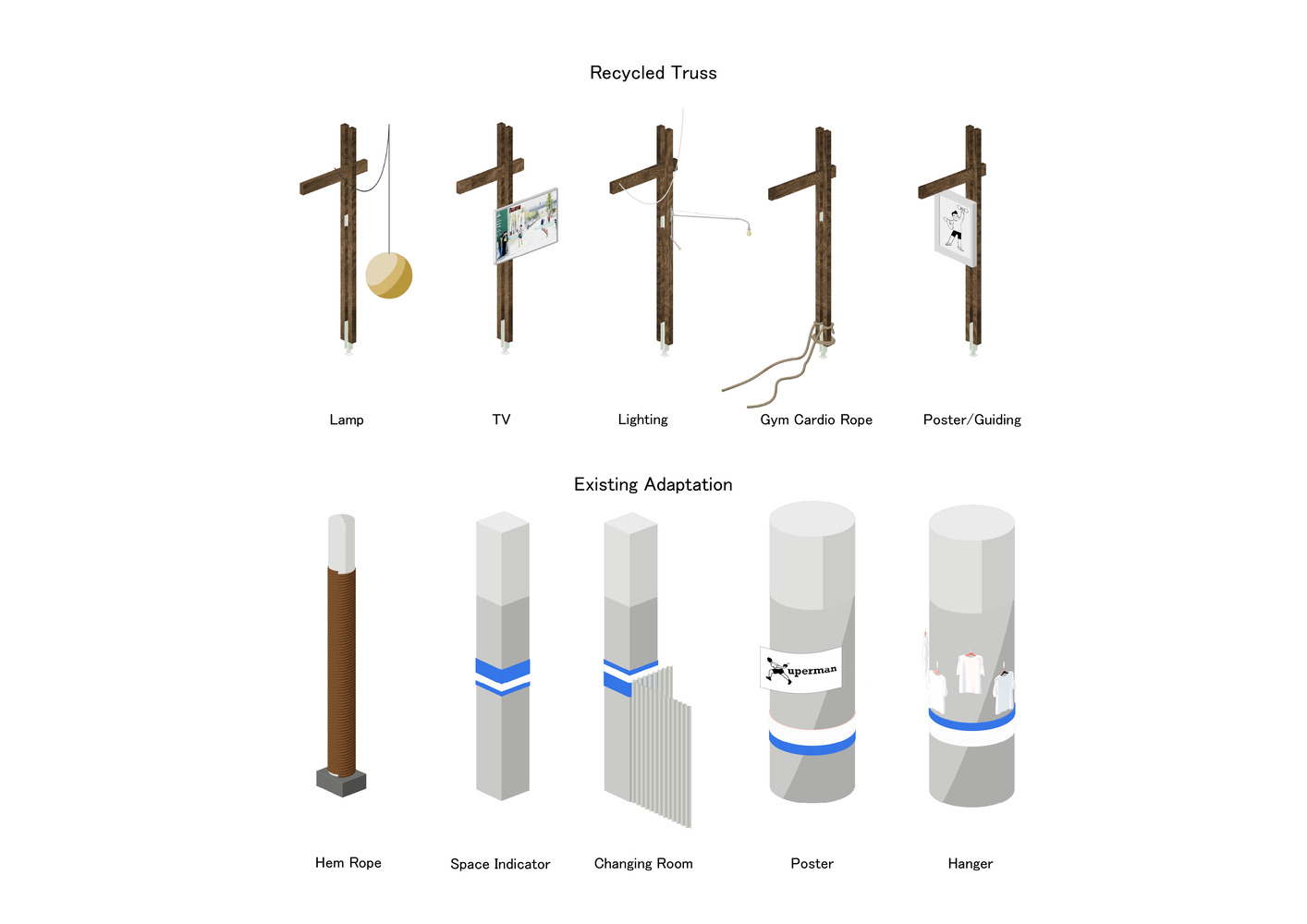 Recycled Truss

Lamp

TV

Lighting

Gym Cardio Rope

Poster/Guiding

Existing Adaptation

uperman

Hem Rope

Space Indicator

Changing Room

Poster

Hanger