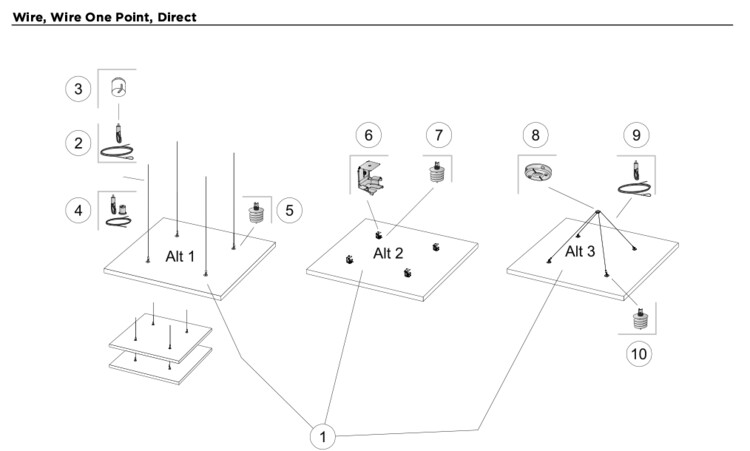 Wire, Wire One Point, Direct

3

2

4

5

Alt 1

6

7

Alt 2

8

9

Alt 3

10

1