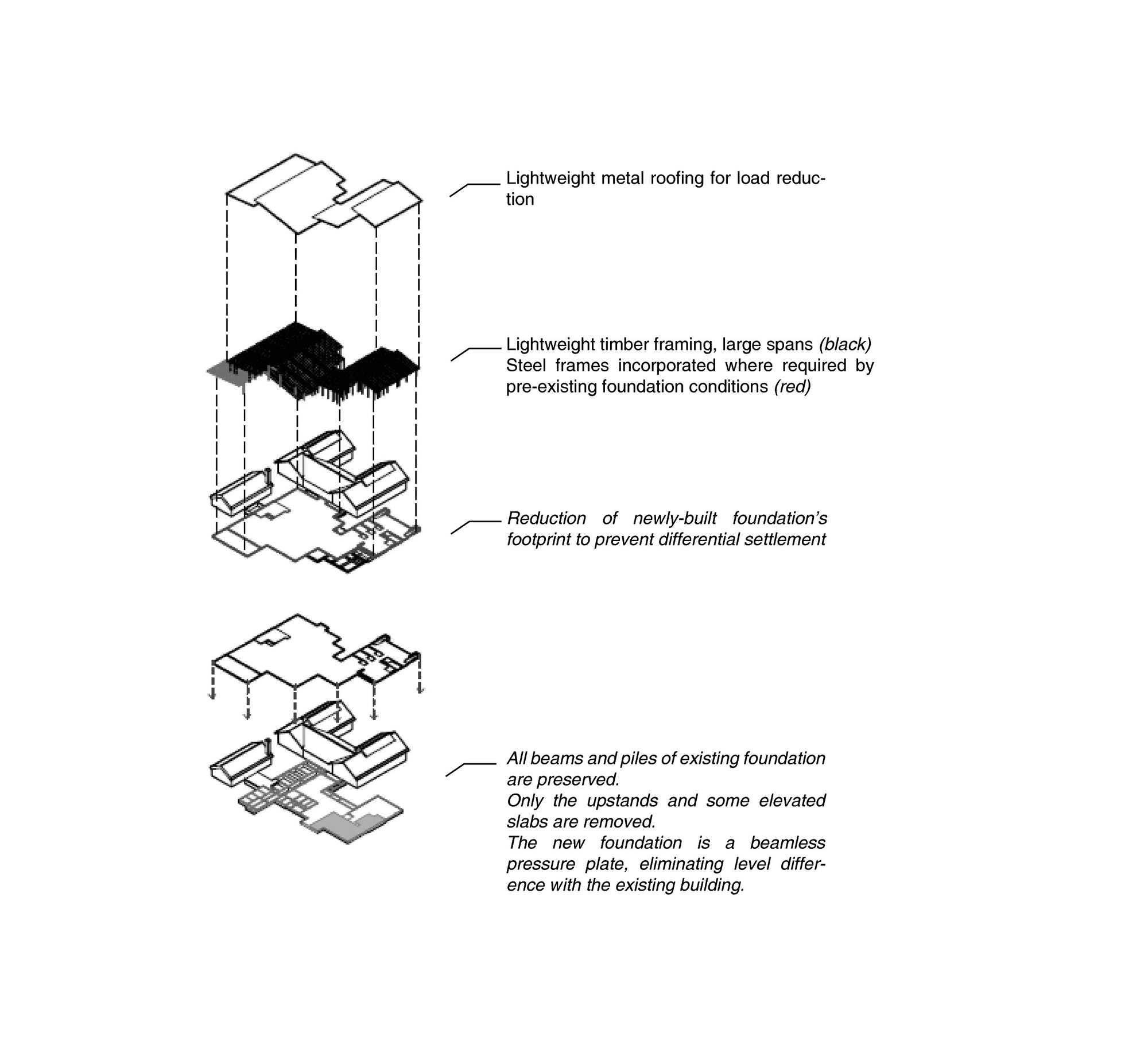 Lightweight metal roofing for load reduction

Lightweight timber framing, large spans (black)
Steel frames incorporated where required by pre-existing foundation conditions (red)

Reduction of newly-built foundation's footprint to prevent differential settlement

All beams and piles of existing foundation are preserved.
Only the upstands and some elevated slabs are removed.
The new foundation is a beamless pressure plate, eliminating level difference with the existing building.