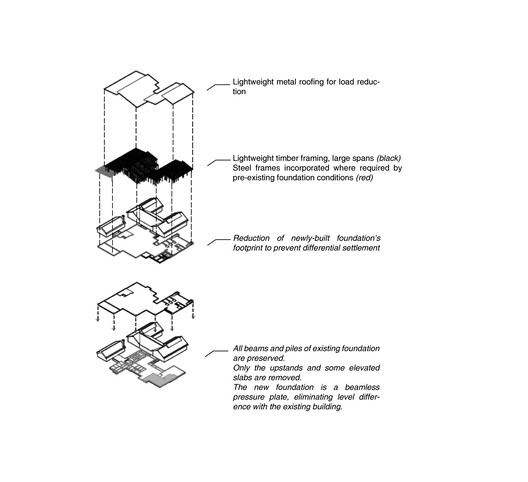 Lightweight metal roofing for load reduction

Lightweight timber framing, large spans (black)
Steel frames incorporated where required by pre-existing foundation conditions (red)

Reduction of newly-built foundation's footprint to prevent differential settlement

All beams and piles of existing foundation are preserved.
Only the upstands and some elevated slabs are removed.
The new foundation is a beamless pressure plate, eliminating level difference with the existing building.