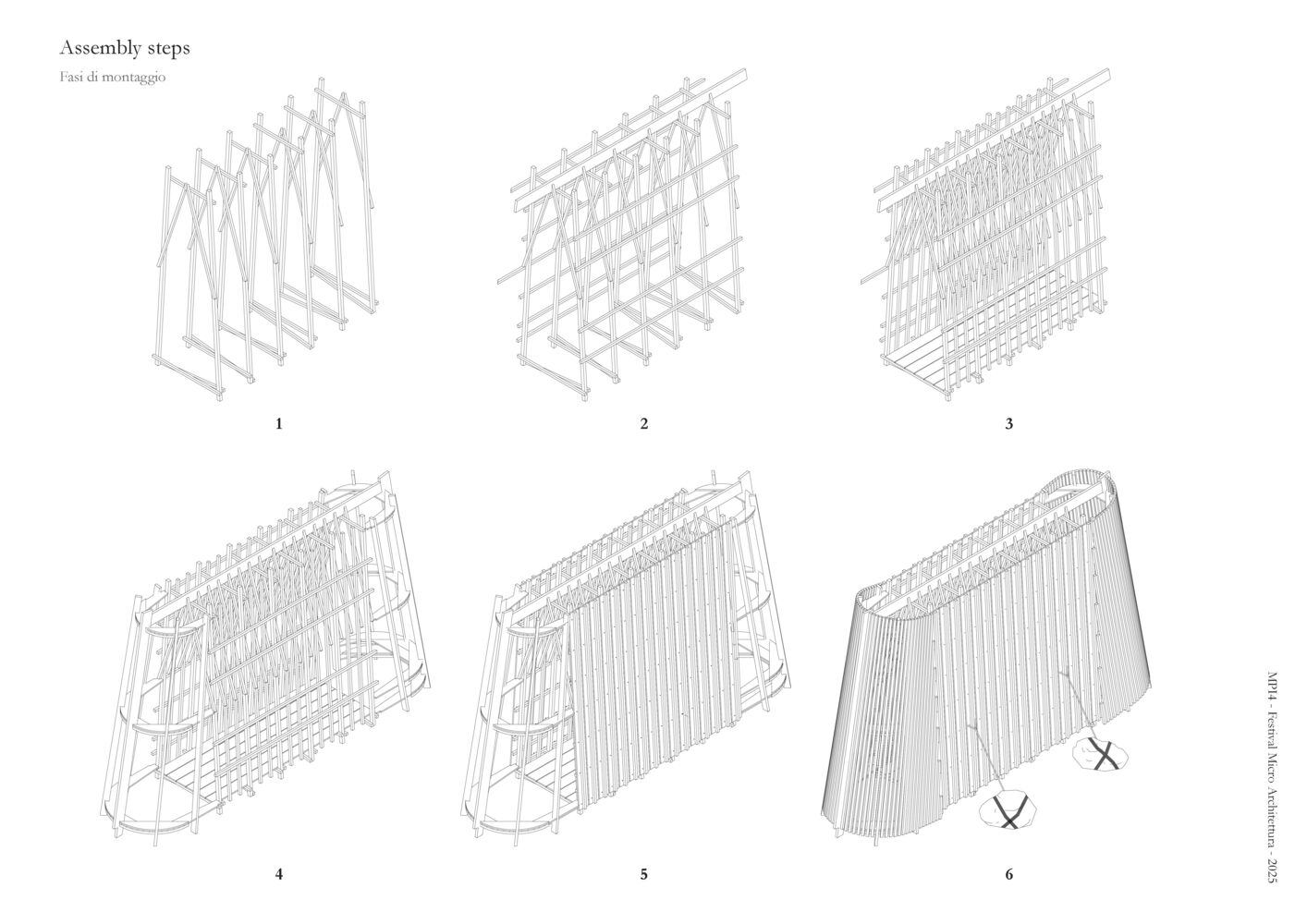 Assembly steps

Fasi di montaggio

1

2

3

4

5

6

MP14 - Festival Micro Architettura - 2025