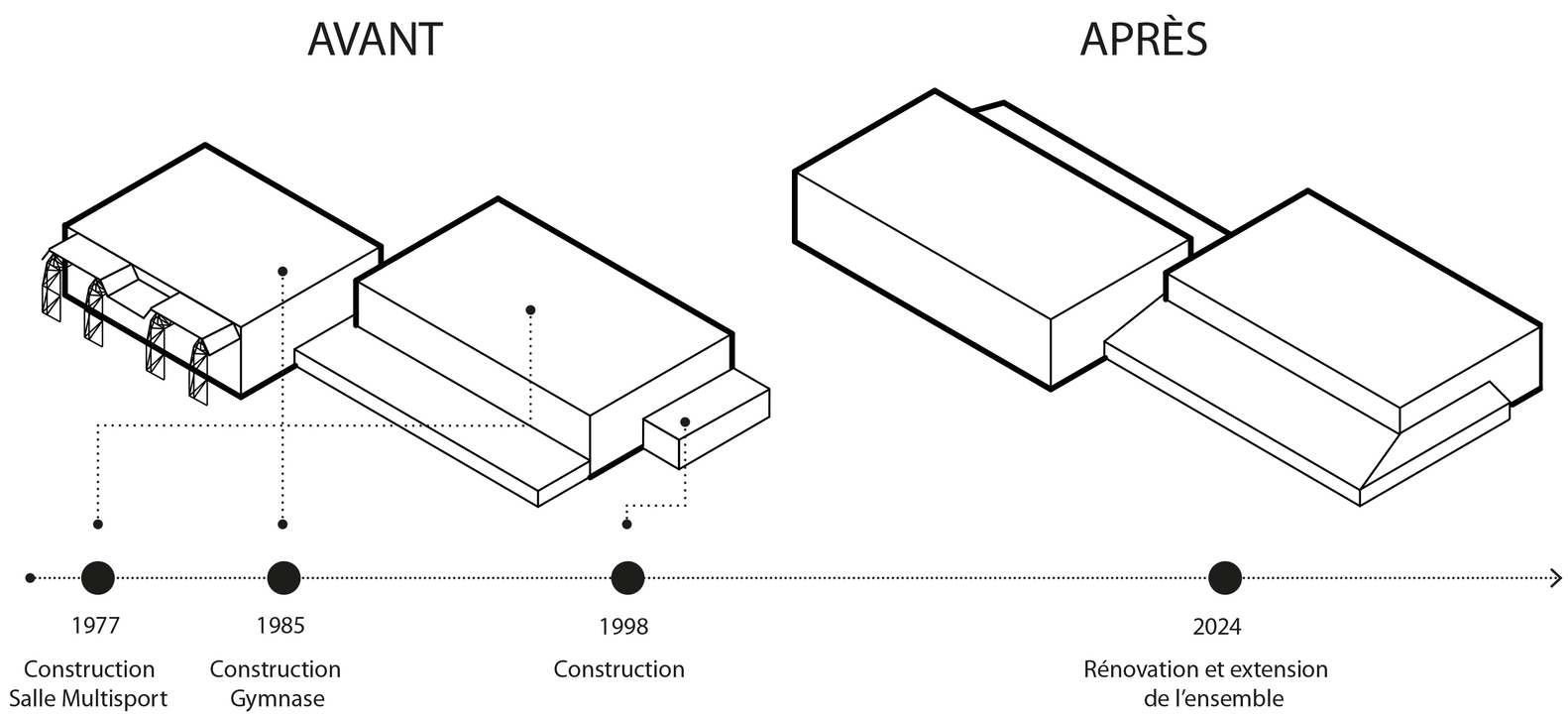 AVANT

APRÈS

1977
Construction
Salle Multisport

1985
Construction
Gymnase

1998
Construction

2024
Rénovation et extension
de l'ensemble