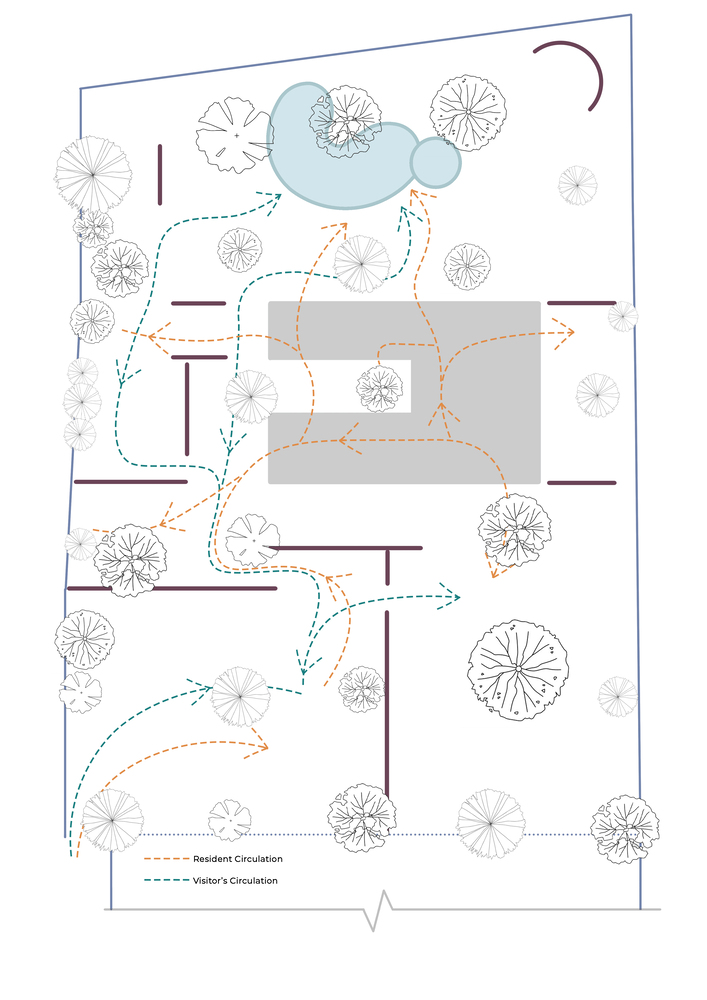 Resident Circulation

Visitor's Circulation