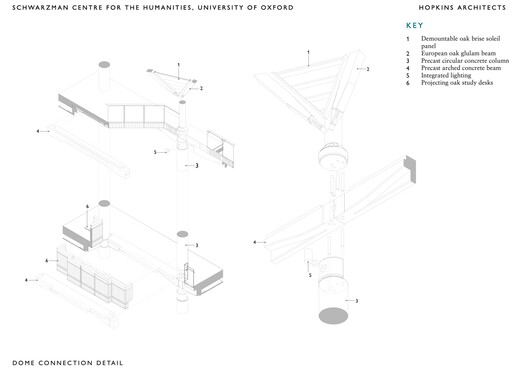 SCHWARZMAN CENTRE FOR THE HUMANITIES, UNIVERSITY OF OXFORD

HOPKINS ARCHITECTS

KEY

1 Demountable oak brise soleil panel
2 European oak glulam beam
3 Precast circular concrete column
4 Precast arched concrete beam
5 Integrated lighting
6 Projecting oak study desks

1
2
4
5
3
6
3
6
4

1
2
4
5
3

DOME CONNECTION DETAIL