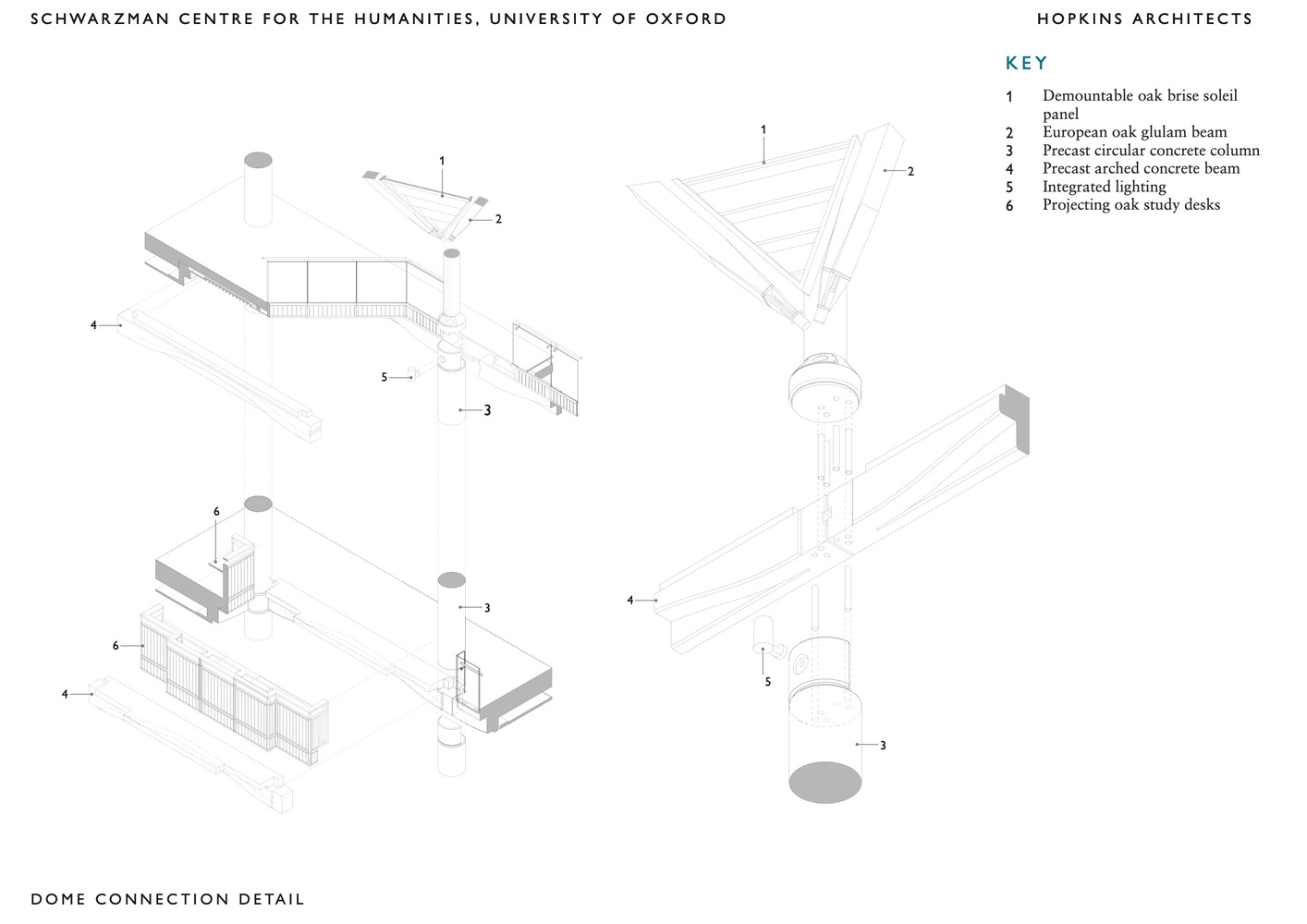 SCHWARZMAN CENTRE FOR THE HUMANITIES, UNIVERSITY OF OXFORD

HOPKINS ARCHITECTS

KEY

1 Demountable oak brise soleil panel
2 European oak glulam beam
3 Precast circular concrete column
4 Precast arched concrete beam
5 Integrated lighting
6 Projecting oak study desks

1
2
4
5
3
6
3
6
4

1
2
4
5
3

DOME CONNECTION DETAIL