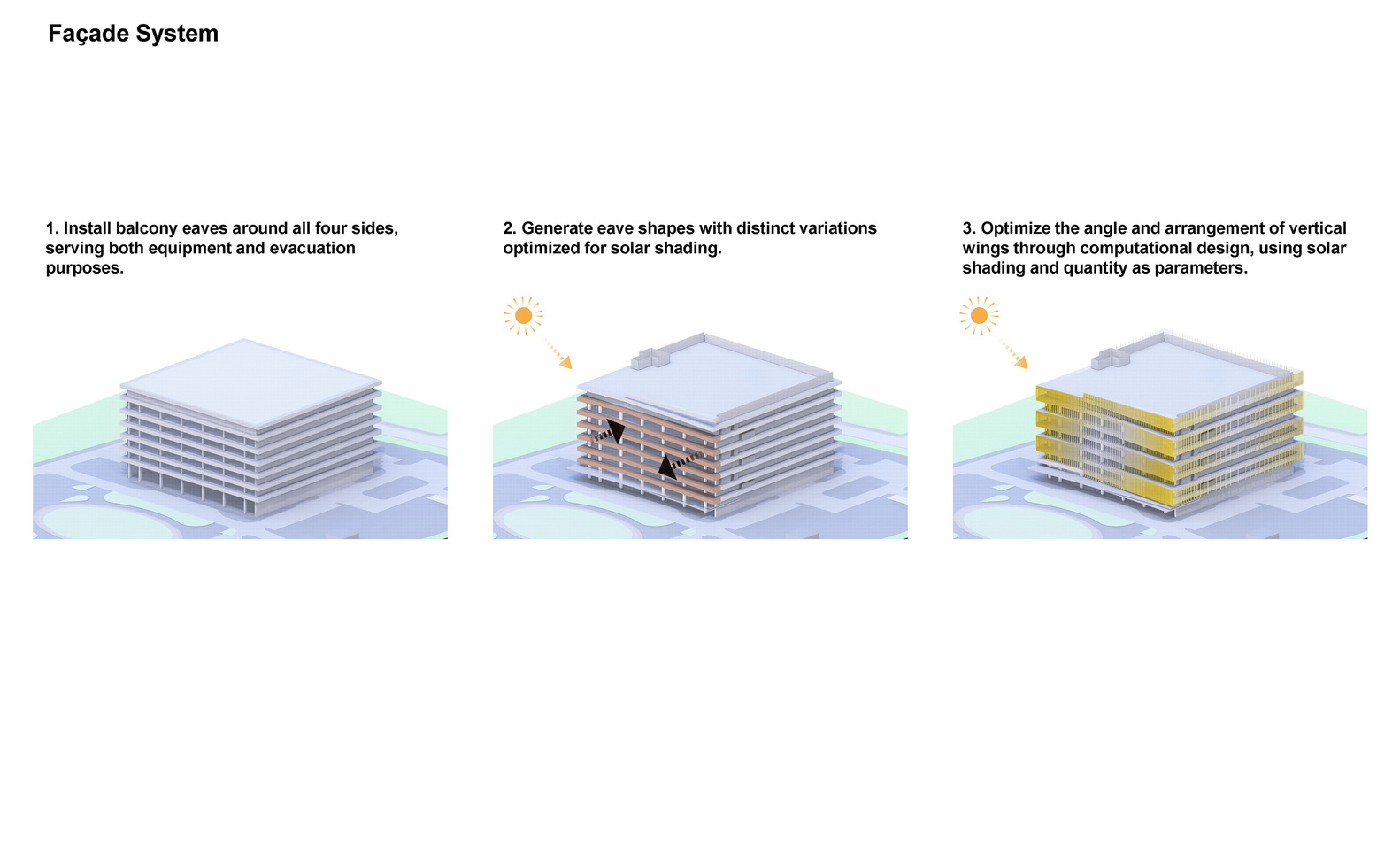 Façade System

1. Install balcony eaves around all four sides, serving both equipment and evacuation purposes.

2. Generate eave shapes with distinct variations optimized for solar shading.

3. Optimize the angle and arrangement of vertical wings through computational design, using solar shading and quantity as parameters.