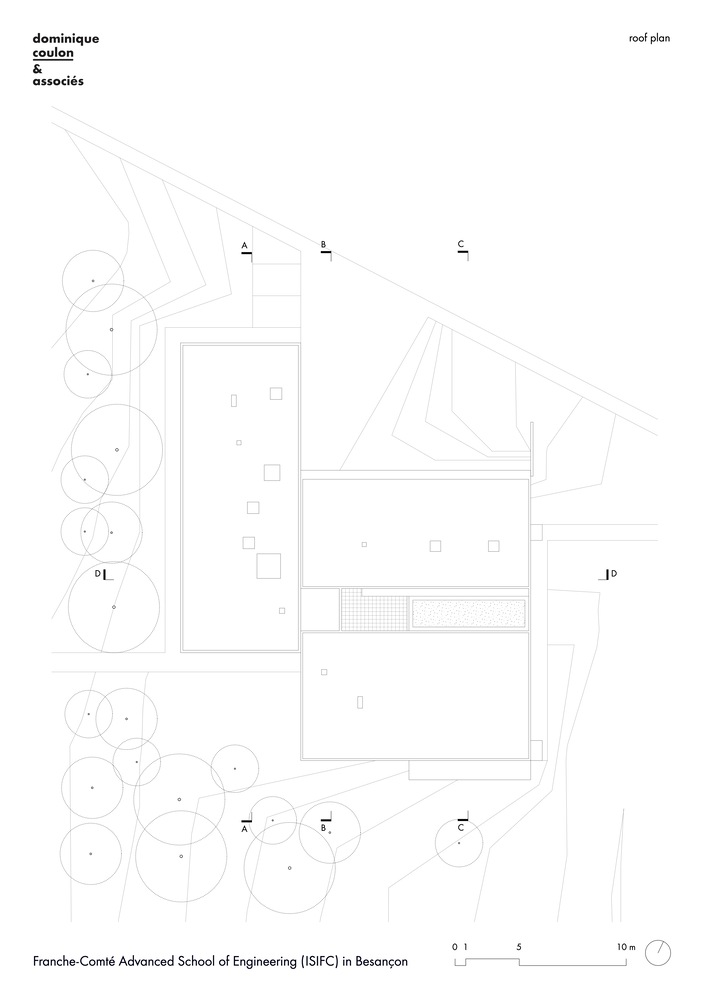 dominique
coulon
&
associés

roof plan

A
B
C

D
D

A
B
C

Franche-Comté Advanced School of Engineering (ISIFC) in Besançon

0 1
5
10 m