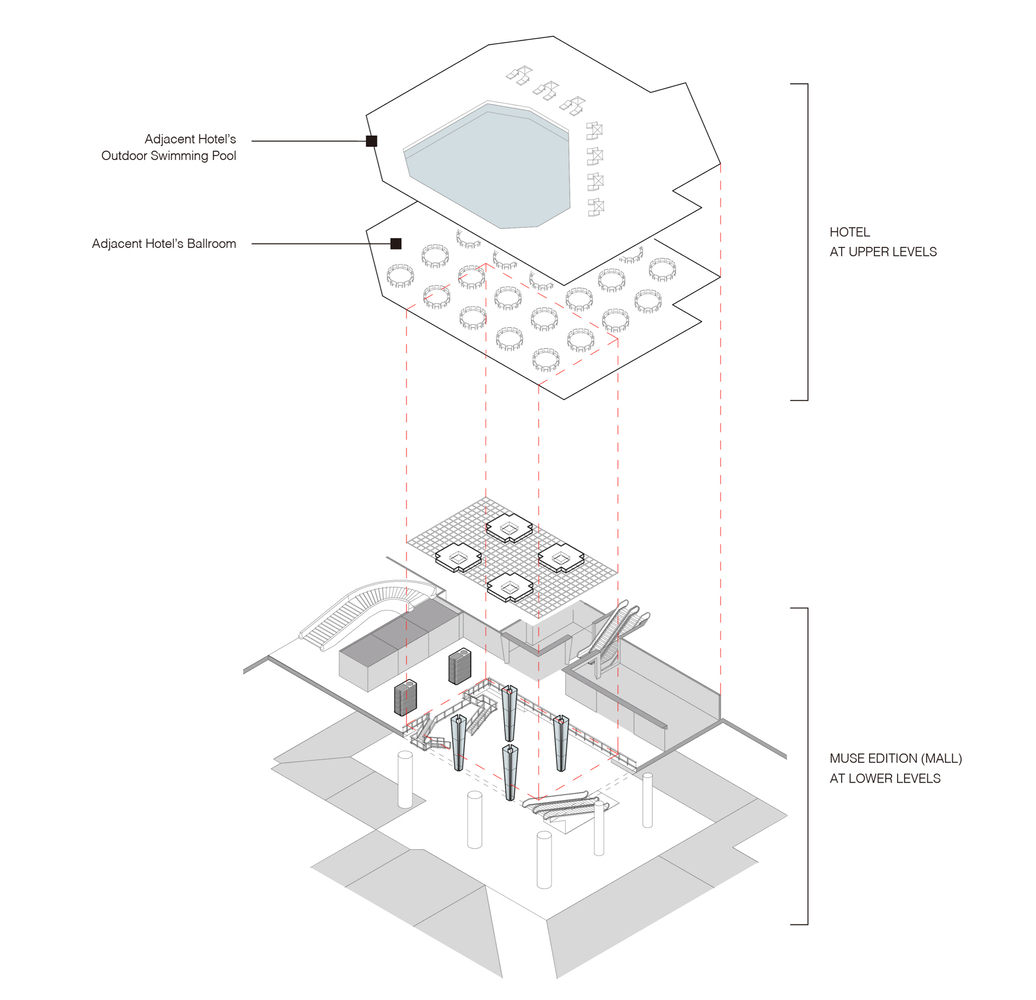 Adjacent Hotel's
Outdoor Swimming Pool

Adjacent Hotel's Ballroom

HOTEL
AT UPPER LEVELS

MUSE EDITION (MALL)
AT LOWER LEVELS