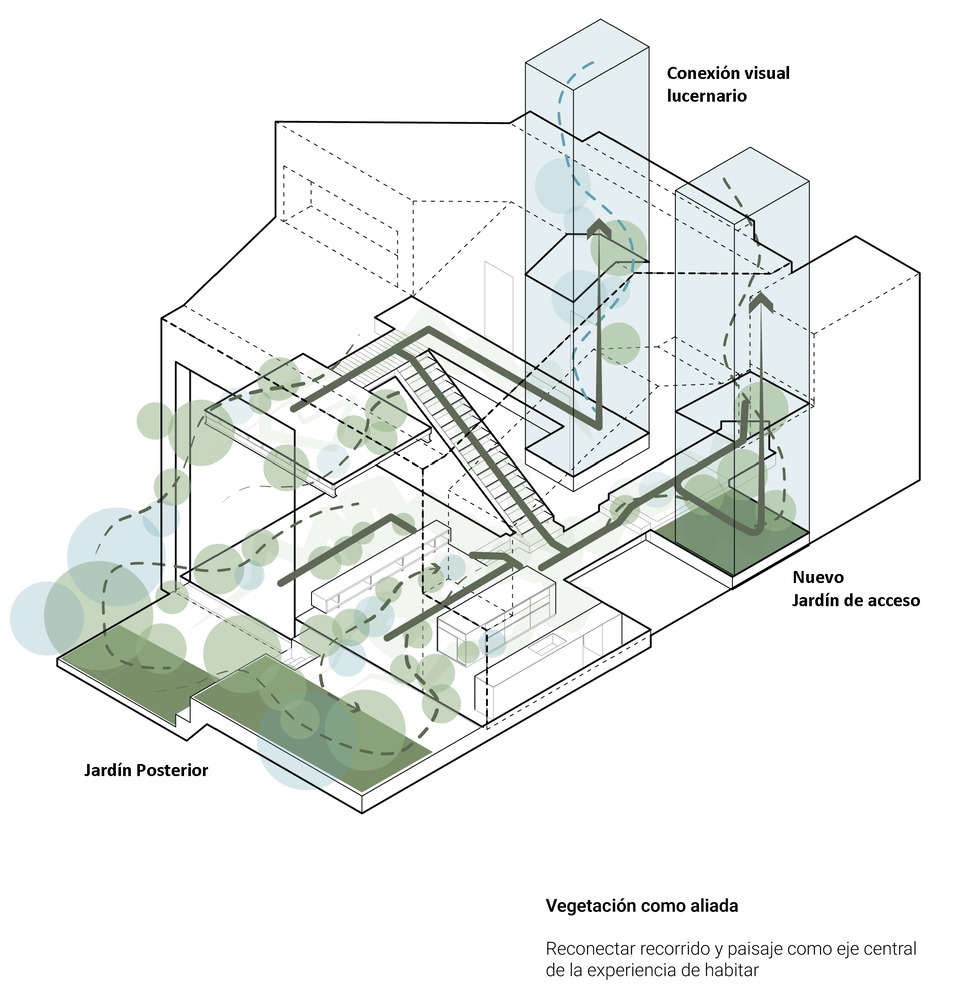 Conexión visual lucernario

Nuevo
Jardín de acceso

Jardín Posterior

Vegetación como aliada

Reconectar recorrido y paisaje como eje central de la experiencia de habitar