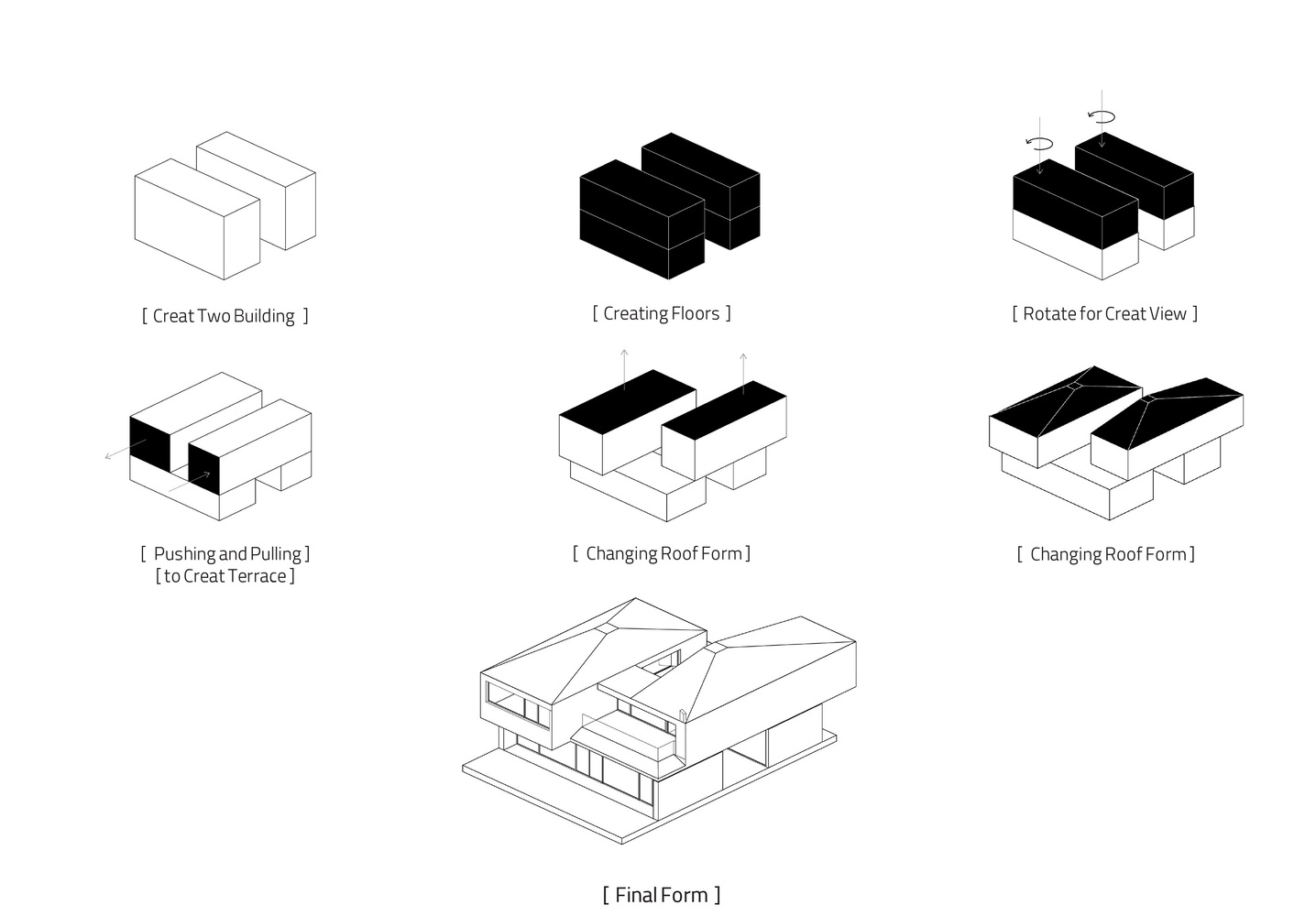 [ Creat Two Building ]

[ Creating Floors ]

[ Rotate for Creat View ]

[ Pushing and Pulling ]
[ to Creat Terrace ]

[ Changing Roof Form ]

[ Changing Roof Form ]

[ Final Form ]