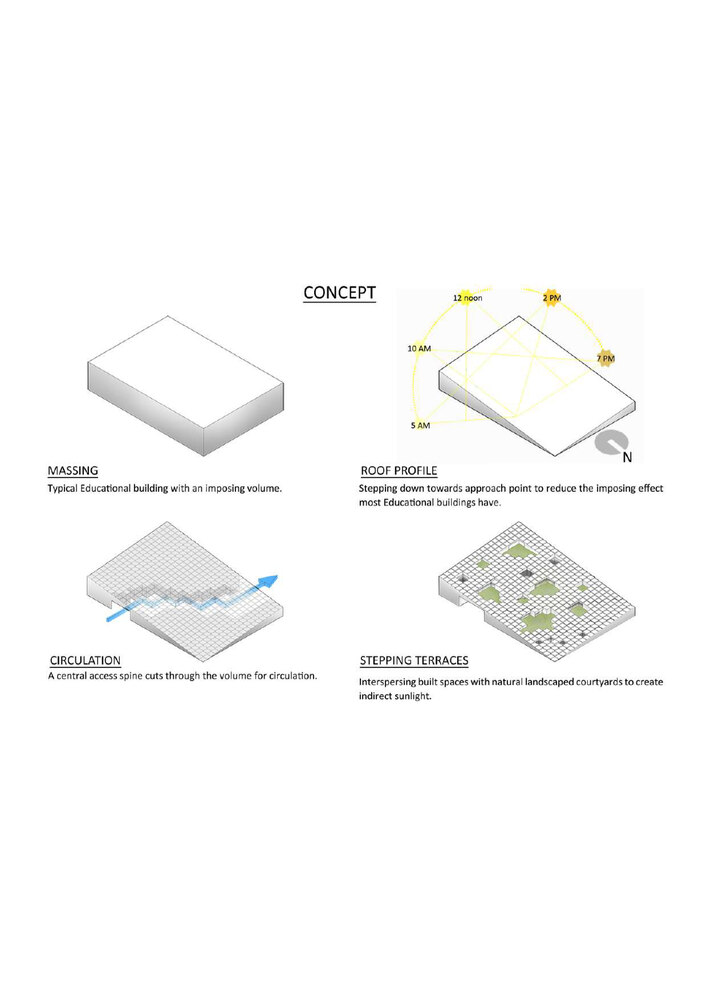 CONCEPT

12 noon
2 PM
10 AM
7 PM
5 AM
N

MASSING
Typical Educational building with an imposing volume.

ROOF PROFILE
Stepping down towards approach point to reduce the imposing effect most Educational buildings have.

CIRCULATION
A central access spine cuts through the volume for circulation.

STEPPING TERRACES
Interspersing built spaces with natural landscaped courtyards to create indirect sunlight.