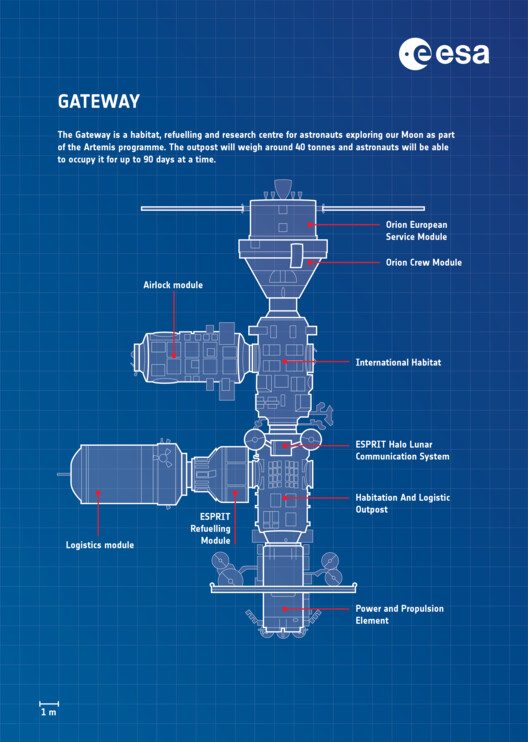 esa

GATEWAY

The Gateway is a habitat, refuelling and research centre for astronauts exploring our Moon as part of the Artemis programme. The outpost will weigh around 40 tonnes and astronauts will be able to occupy it for up to 90 days at a time.

Orion European Service Module

Orion Crew Module

Airlock module

International Habitat

ESPRIT Halo Lunar Communication System

Habitation And Logistic Outpost

ESPRIT Refuelling Module

Logistics module

Power and Propulsion Element

1 m