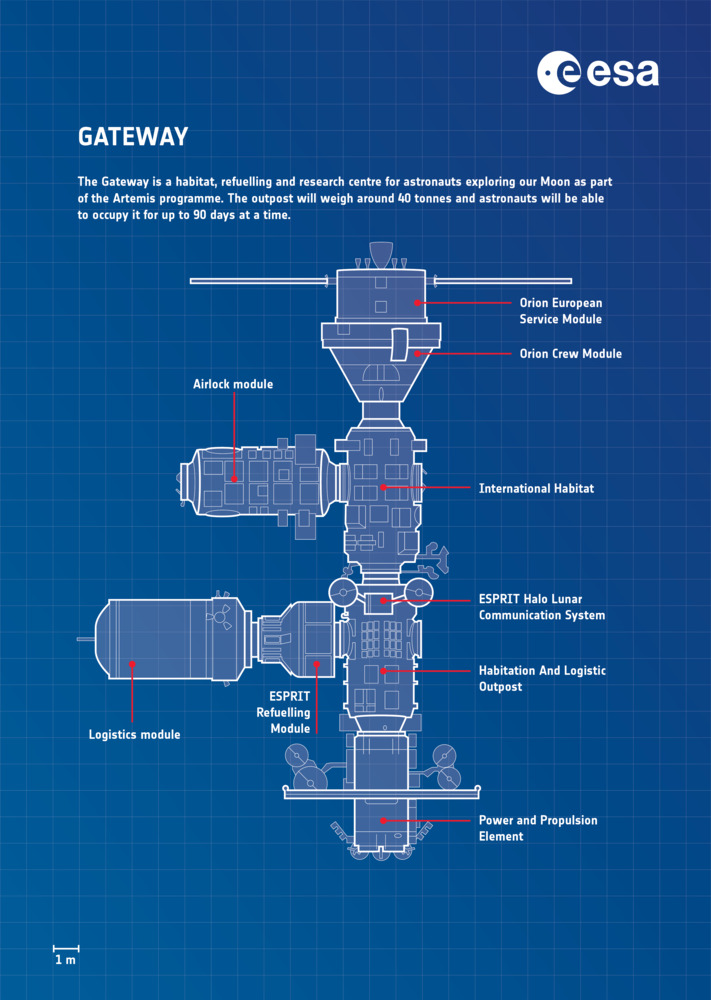 esa

GATEWAY

The Gateway is a habitat, refuelling and research centre for astronauts exploring our Moon as part of the Artemis programme. The outpost will weigh around 40 tonnes and astronauts will be able to occupy it for up to 90 days at a time.

Orion European Service Module

Orion Crew Module

Airlock module

International Habitat

ESPRIT Halo Lunar Communication System

Habitation And Logistic Outpost

ESPRIT Refuelling Module

Logistics module

Power and Propulsion Element

1 m