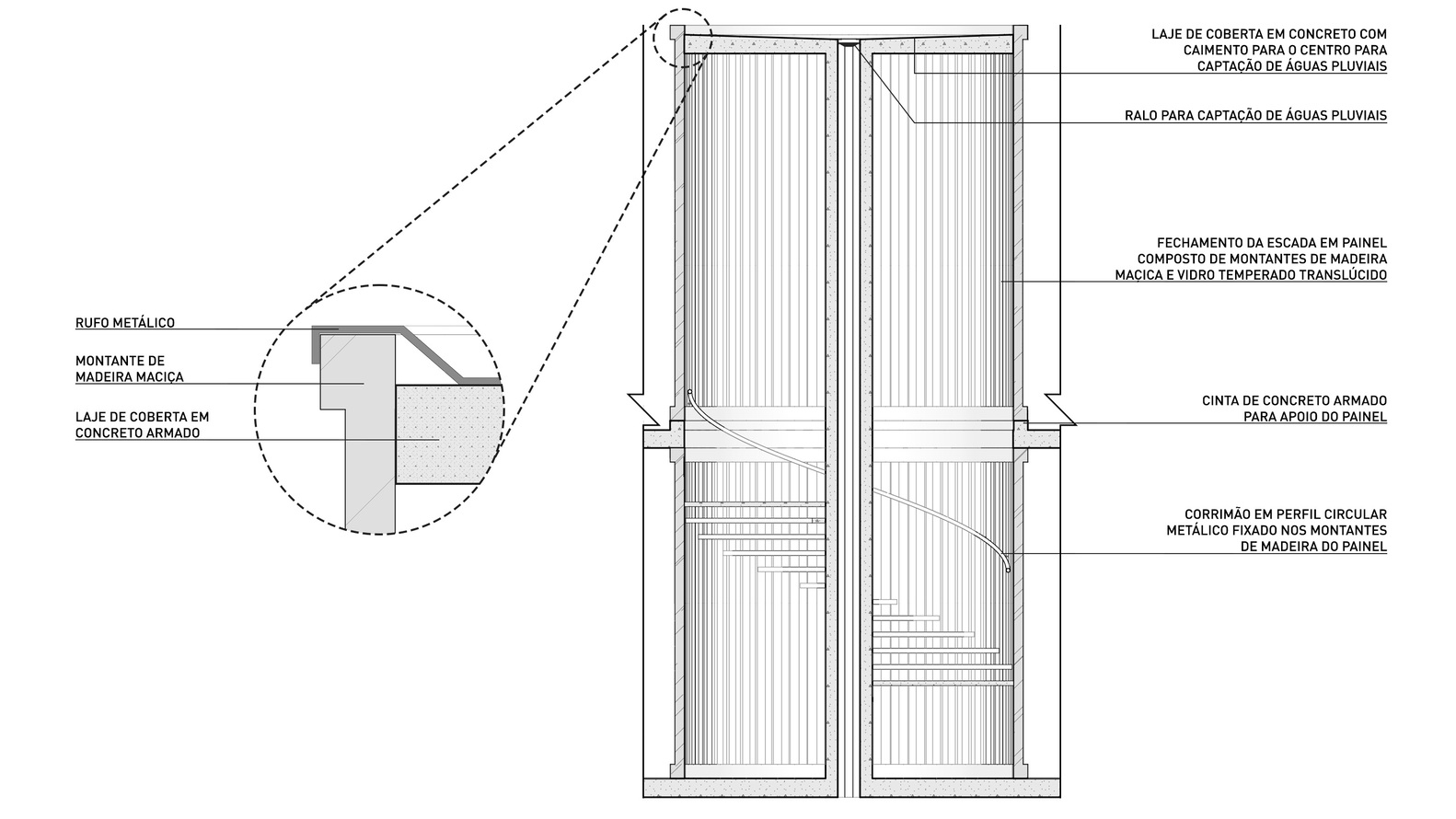 RUFO METÁLICO

MONTANTE DE MADEIRA MACIÇA

LAJE DE COBERTA EM CONCRETO ARMADO

LAJE DE COBERTA EM CONCRETO COM CAIMENTO PARA O CENTRO PARA CAPTAÇÃO DE ÁGUAS PLUVIAIS

RALO PARA CAPTAÇÃO DE ÁGUAS PLUVIAIS

FECHAMENTO DA ESCADA EM PAINEL COMPOSTO DE MONTANTES DE MADEIRA MACICA E VIDRO TEMPERADO TRANSLÚCIDO

CINTA DE CONCRETO ARMADO PARA APOIO DO PAINEL

CORRIMÃO EM PERFIL CIRCULAR METÁLICO FIXADO NOS MONTANTES DE MADEIRA DO PAINEL