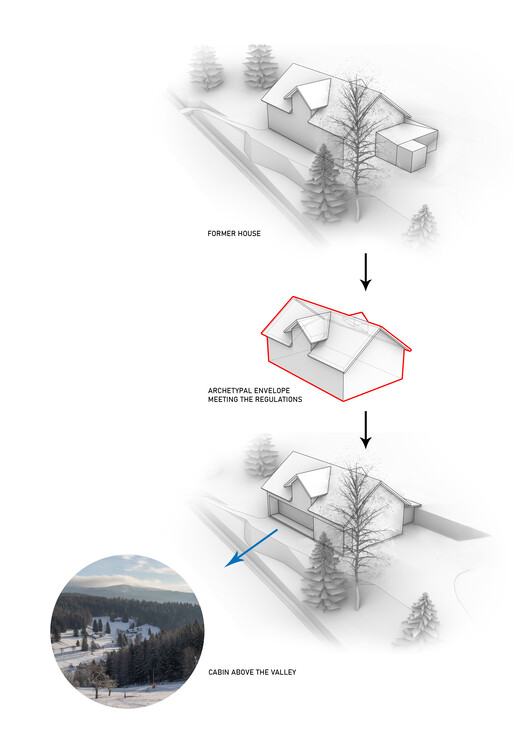 FORMER HOUSE

ARCHETYPAL ENVELOPE
MEETING THE REGULATIONS

CABIN ABOVE THE VALLEY