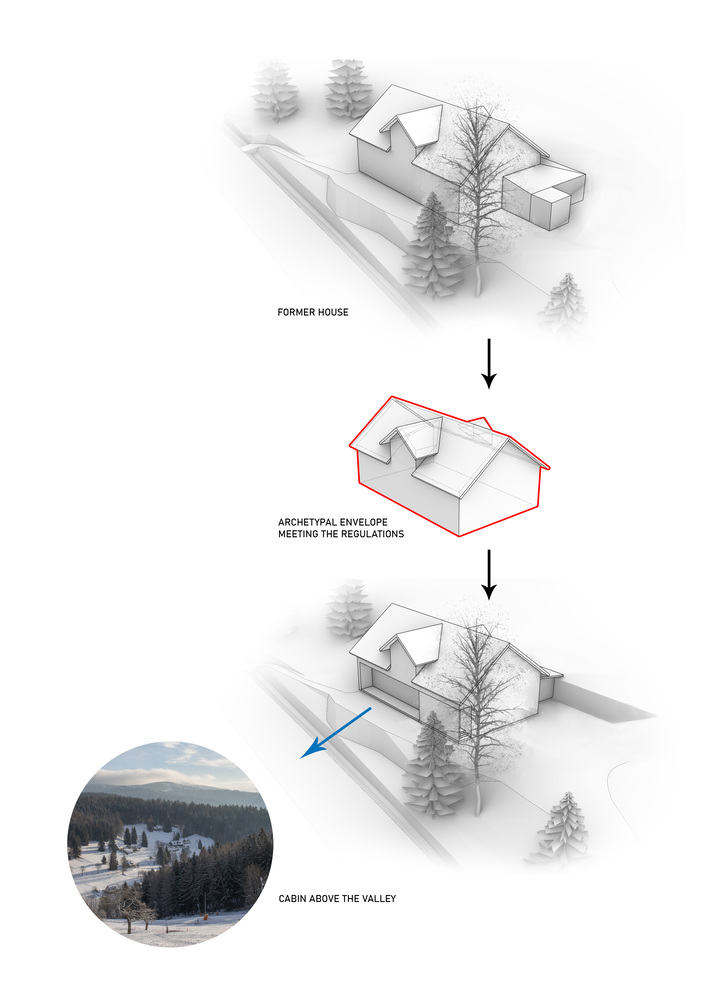 FORMER HOUSE

ARCHETYPAL ENVELOPE
MEETING THE REGULATIONS

CABIN ABOVE THE VALLEY