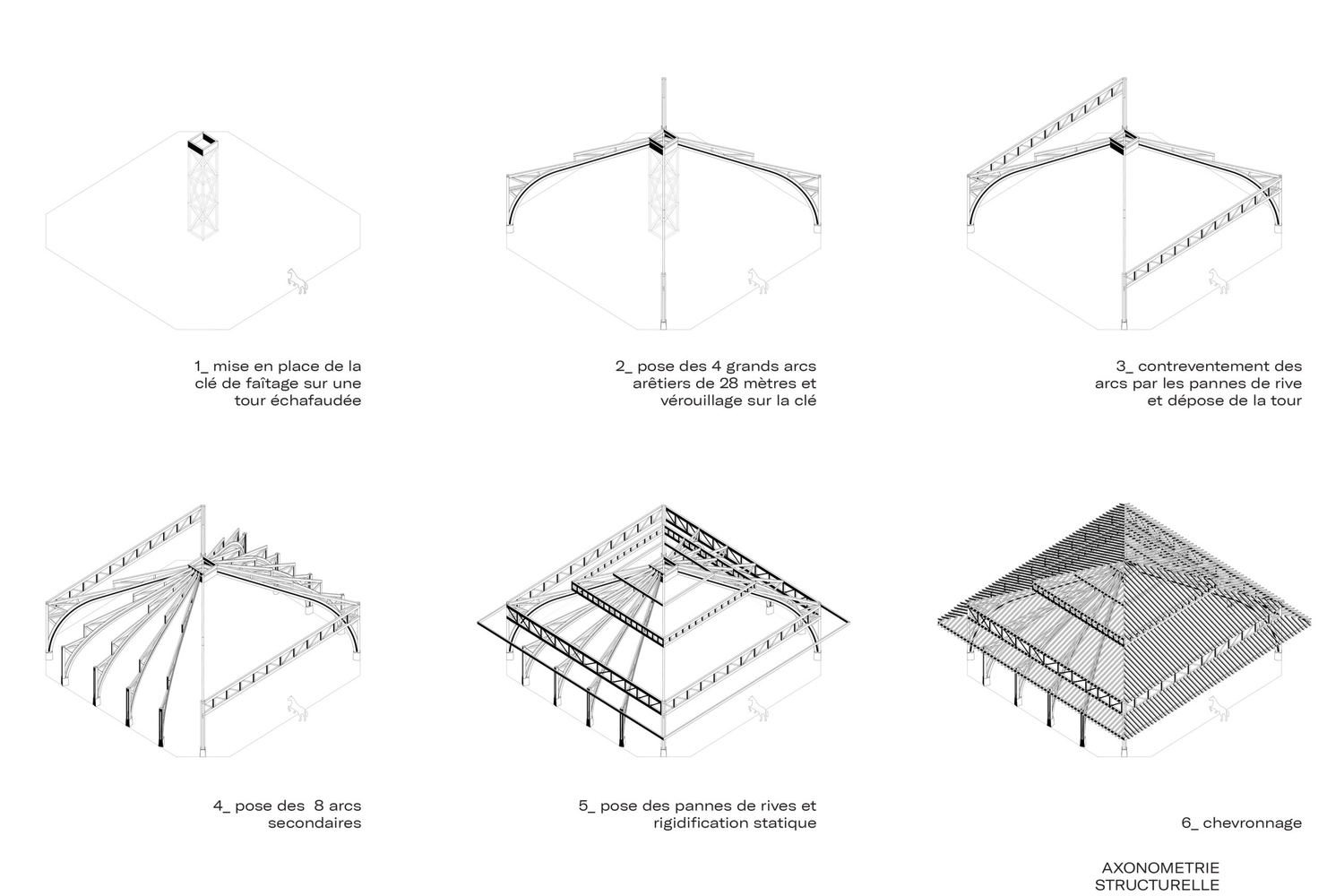 1_ mise en place de la clé de faîtage sur une tour échafaudée

2_ pose des 4 grands arcs arêtiers de 28 mètres et vérouillage sur la clé

3_ contreventement des arcs par les pannes de rive et dépose de la tour

4_ pose des 8 arcs secondaires

5_ pose des pannes de rives et rigidification statique

6_ chevronnage

AXONOMETRIE STRUCTURELLE