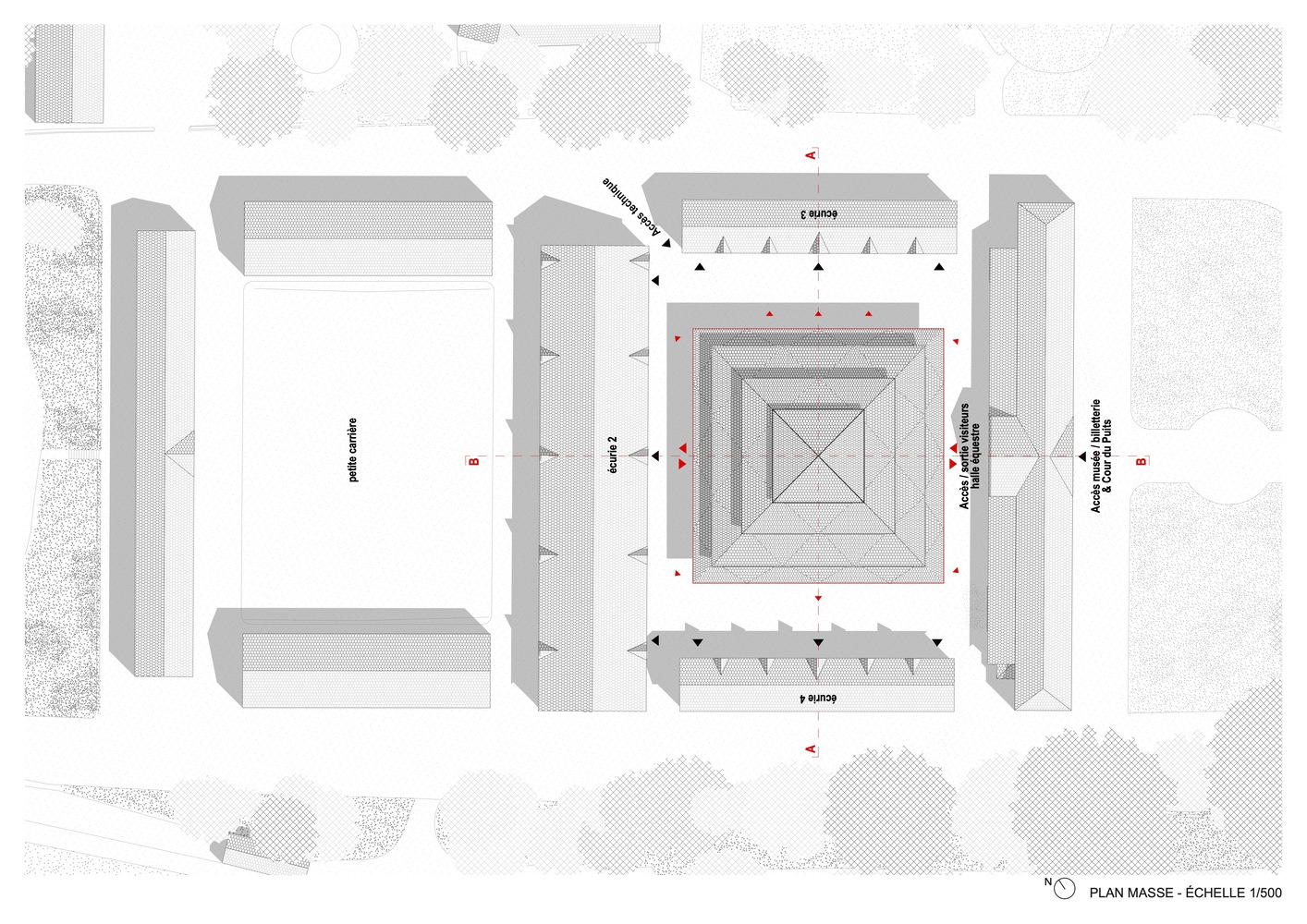 A

Accès technique

écurie 3

petite carrière

B

écurie 2

Accès / sortie visiteurs halle équestre

Accès musée / billetterie & Cour du Puits

B

écurie 4

A

N

PLAN MASSE - ÉCHELLE 1/500