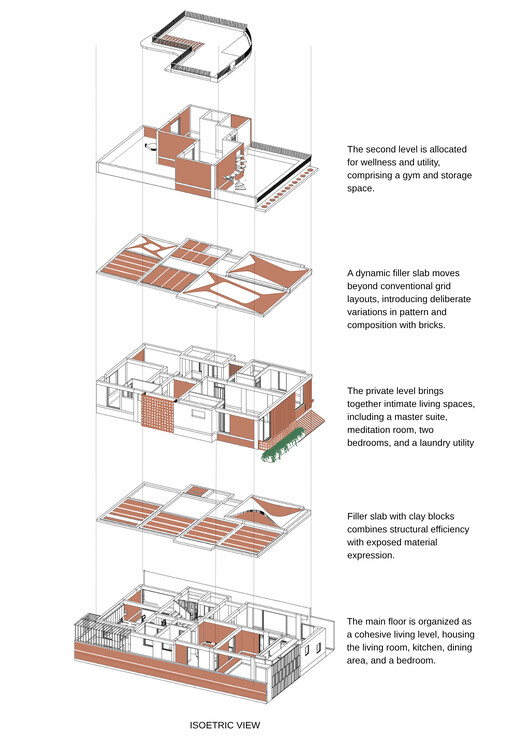 The second level is allocated for wellness and utility, comprising a gym and storage space.

A dynamic filler slab moves beyond conventional grid layouts, introducing deliberate variations in pattern and composition with bricks.

The private level brings together intimate living spaces, including a master suite, meditation room, two bedrooms, and a laundry utility

Filler slab with clay blocks combines structural efficiency with exposed material expression.

The main floor is organized as a cohesive living level, housing the living room, kitchen, dining area, and a bedroom.

ISOETRIC VIEW