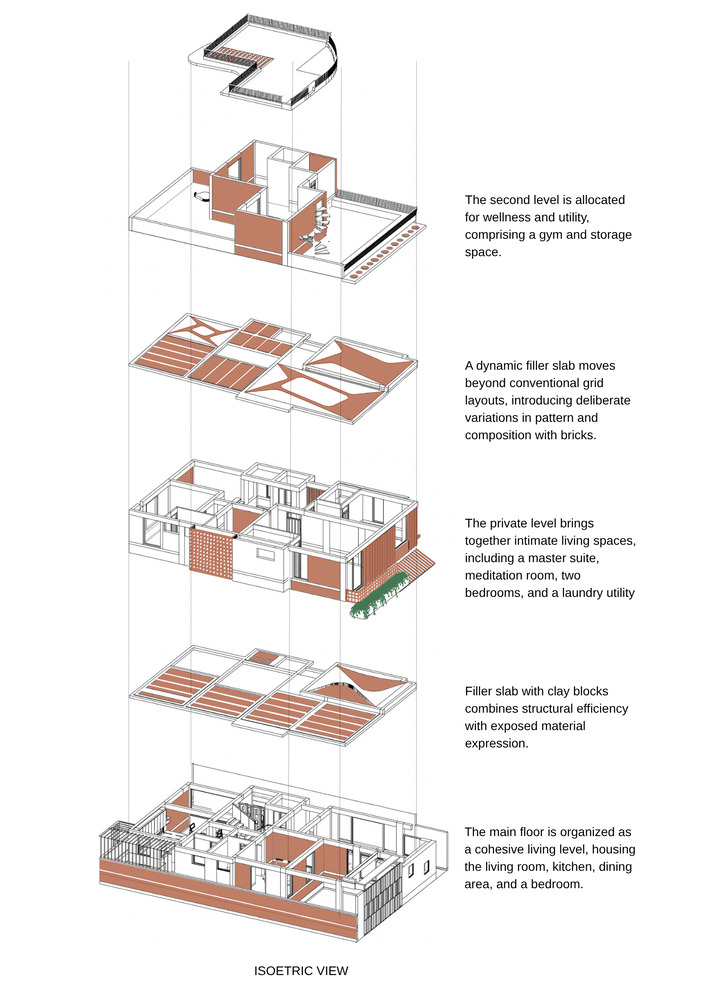 The second level is allocated for wellness and utility, comprising a gym and storage space.

A dynamic filler slab moves beyond conventional grid layouts, introducing deliberate variations in pattern and composition with bricks.

The private level brings together intimate living spaces, including a master suite, meditation room, two bedrooms, and a laundry utility

Filler slab with clay blocks combines structural efficiency with exposed material expression.

The main floor is organized as a cohesive living level, housing the living room, kitchen, dining area, and a bedroom.

ISOETRIC VIEW