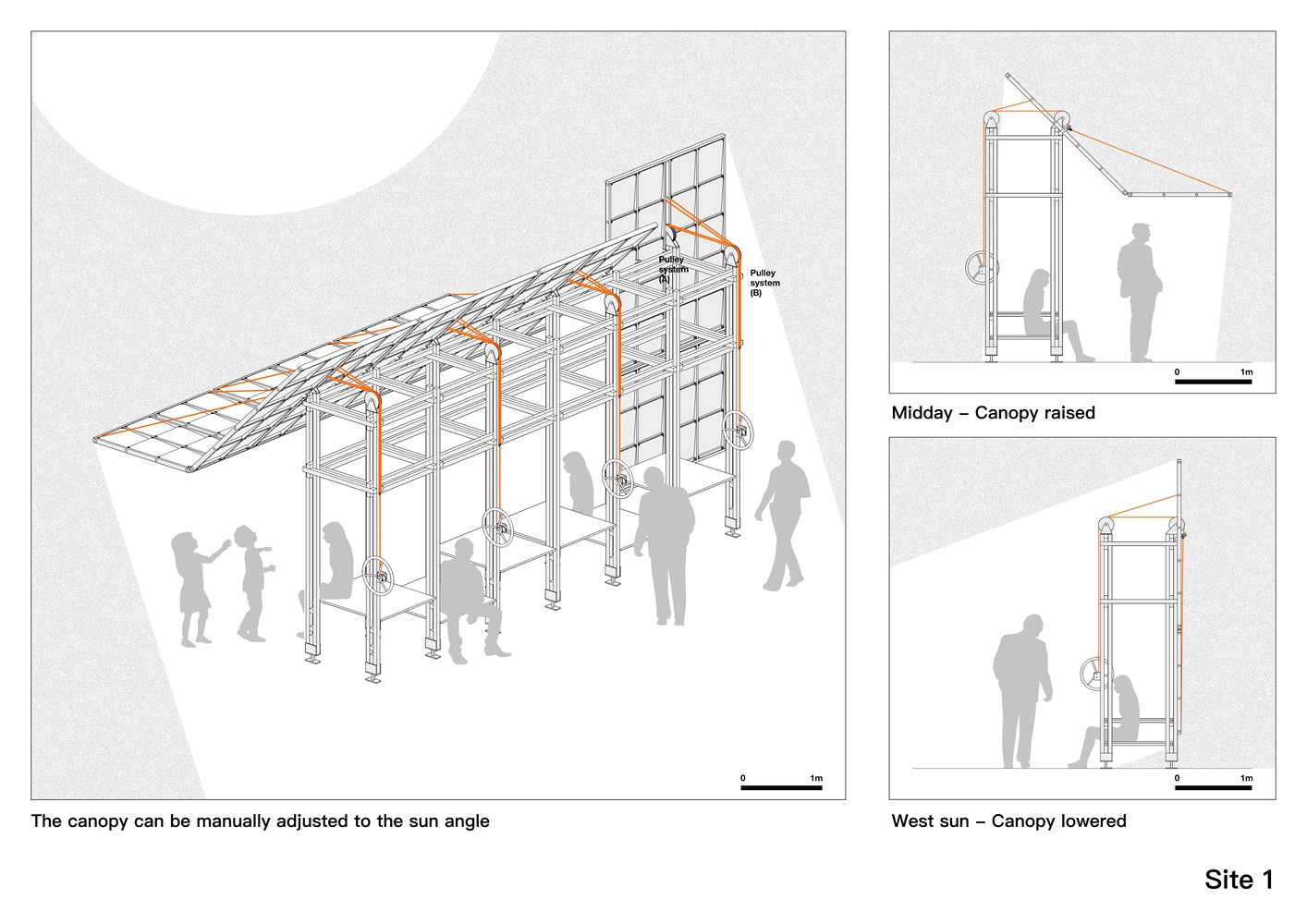 Pulley system (A)

Pulley system (B)

0 1m

The canopy can be manually adjusted to the sun angle

0 1m

Midday – Canopy raised

0 1m

West sun – Canopy lowered

Site 1