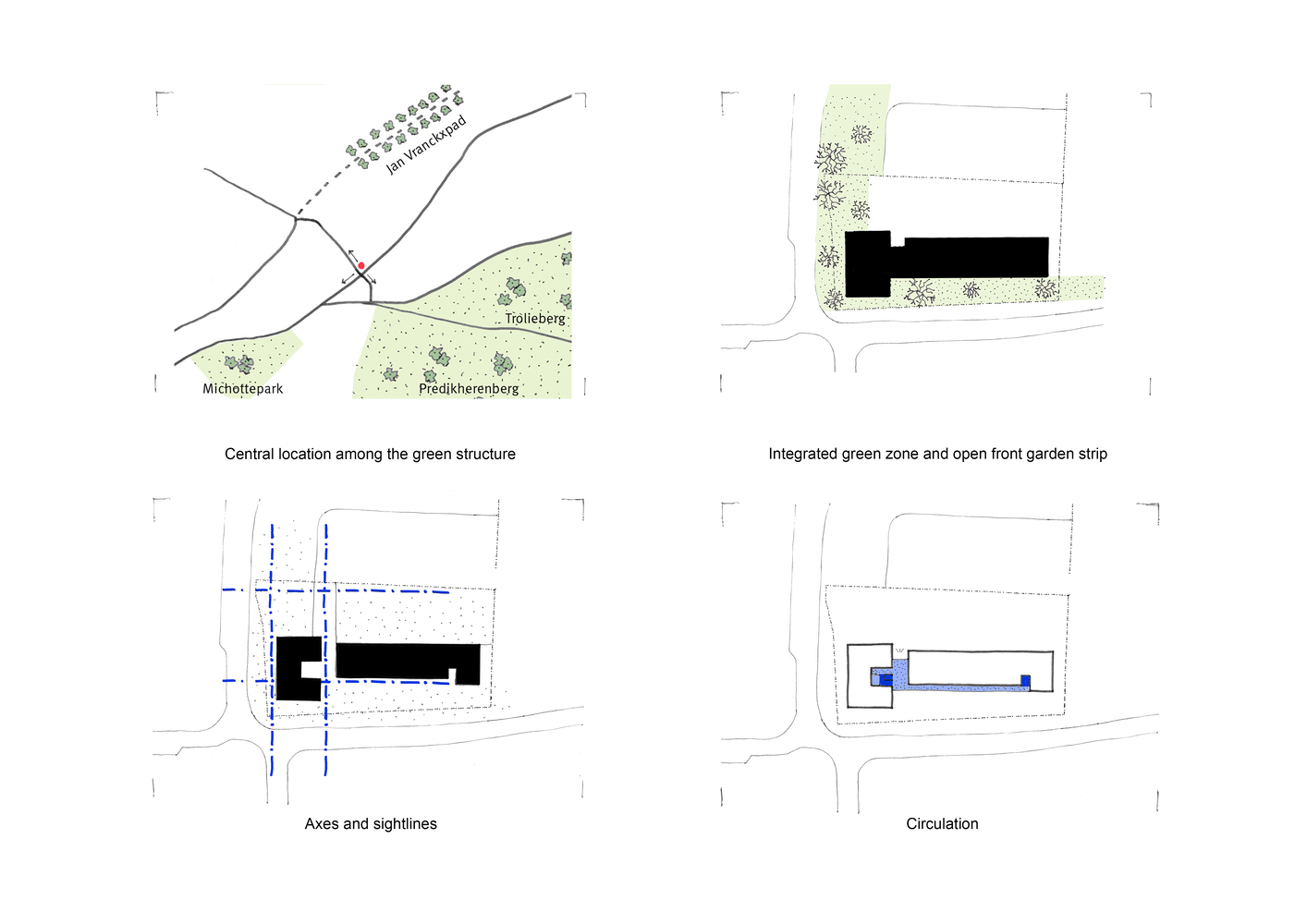 Jan Vranckxpad

Trolieberg

Michottepark

Predikherenberg

Central location among the green structure

Integrated green zone and open front garden strip

Axes and sightlines

Circulation