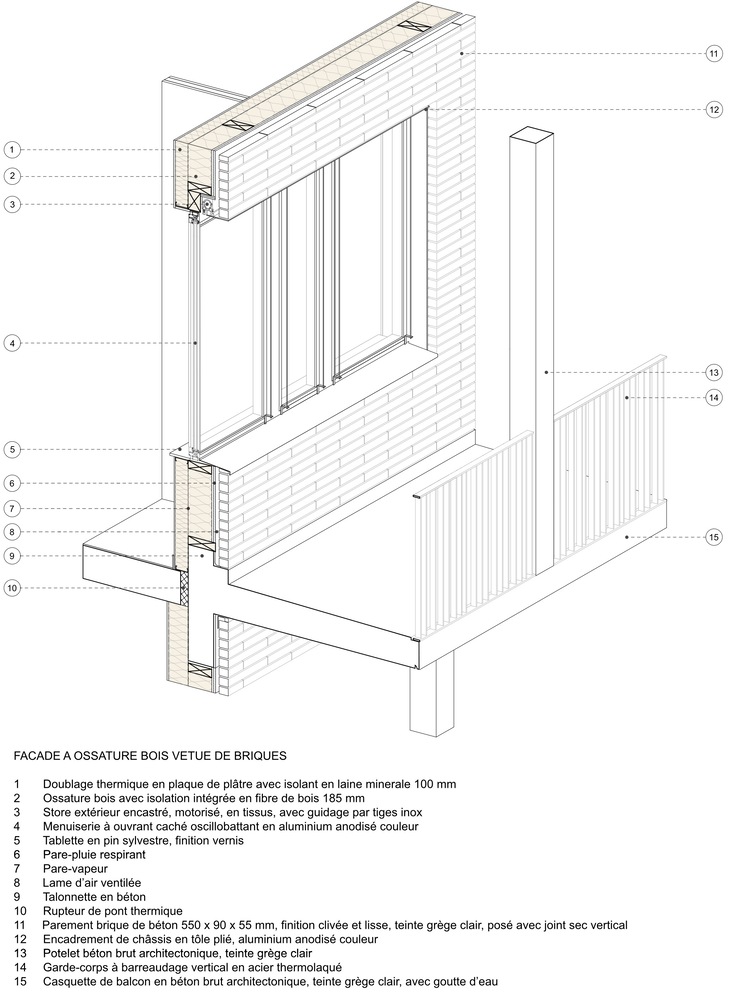 1
2
3
4
5
6
7
8
9
10
11
12
13
14
15

FACADE A OSSATURE BOIS VETUE DE BRIQUES

1 Doublage thermique en plaque de plâtre avec isolant en laine minerale 100 mm
2 Ossature bois avec isolation intégrée en fibre de bois 185 mm
3 Store extérieur encastré, motorisé, en tissus, avec guidage par tiges inox
4 Menuiserie à ouvrant caché oscillobattant en aluminium anodisé couleur
5 Tablette en pin sylvestre, finition vernis
6 Pare-pluie respirant
7 Pare-vapeur
8 Lame d'air ventilée
9 Talonnette en béton
10 Rupteur de pont thermique
11 Parement brique de béton 550 x 90 x 55 mm, finition clivée et lisse, teinte grège clair, posé avec joint sec vertical
12 Encadrement de châssis en tôle plié, aluminium anodisé couleur
13 Potelet béton brut architectonique, teinte grège clair
14 Garde-corps à barreaudage vertical en acier thermolaqué
15 Casquette de balcon en béton brut architectonique, teinte grège clair, avec goutte d'eau