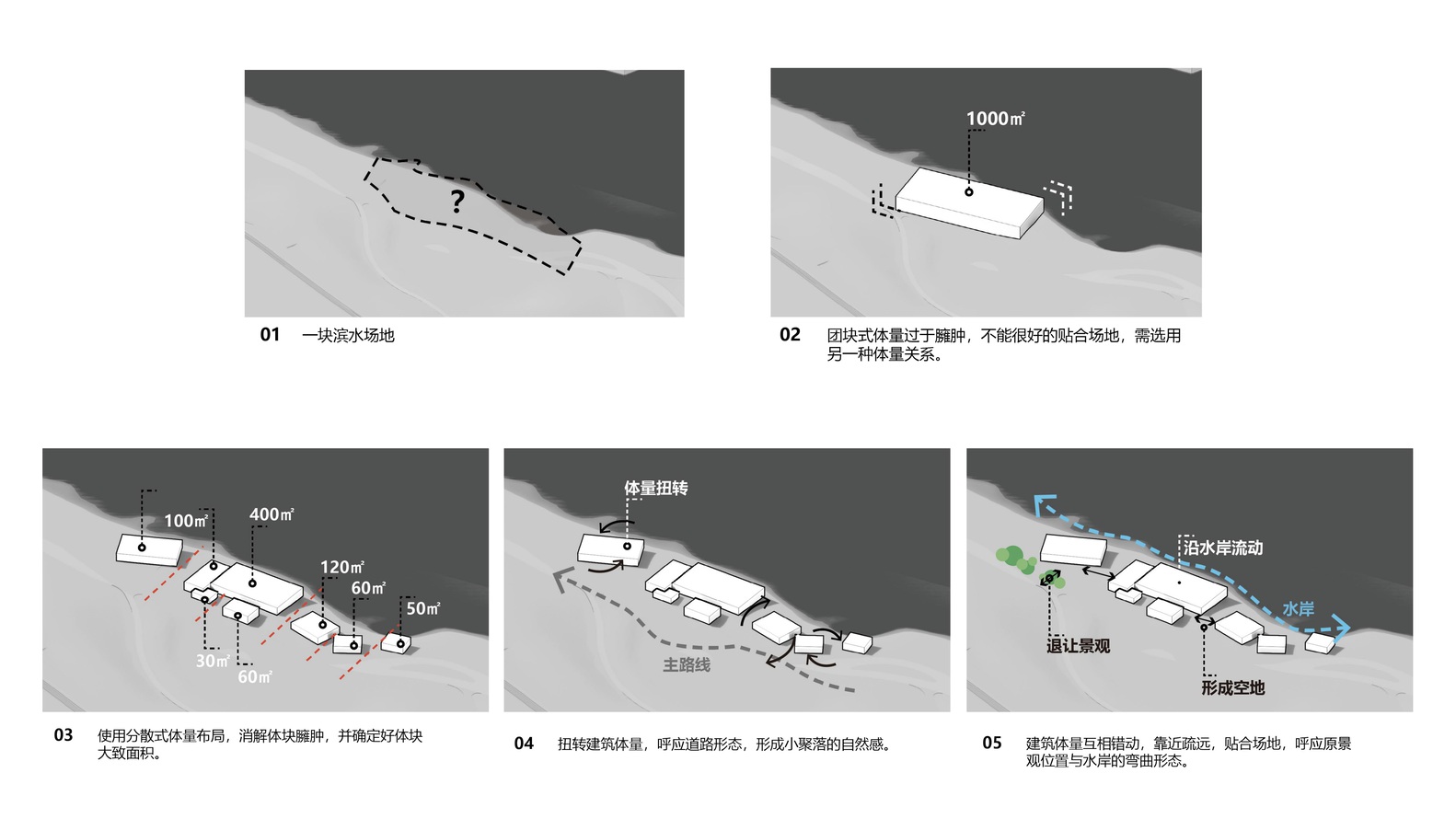 ?

01 一块滨水场地

1000㎡

02 团块式体量过于臃肿，不能很好的贴合场地，需选用另一种体量关系。

100㎡

400㎡

120㎡

60㎡

50㎡

30㎡

60㎡

03 使用分散式体量布局，消解体块臃肿，并确定好体块大致面积。

体量扭转

主路线

04 扭转建筑体量，呼应道路形态，形成小聚落的自然感。

沿水岸流动

水岸

退让景观

形成空地

05 建筑体量互相错动，靠近疏远，贴合场地，呼应原景观位置与水岸的弯曲形态。