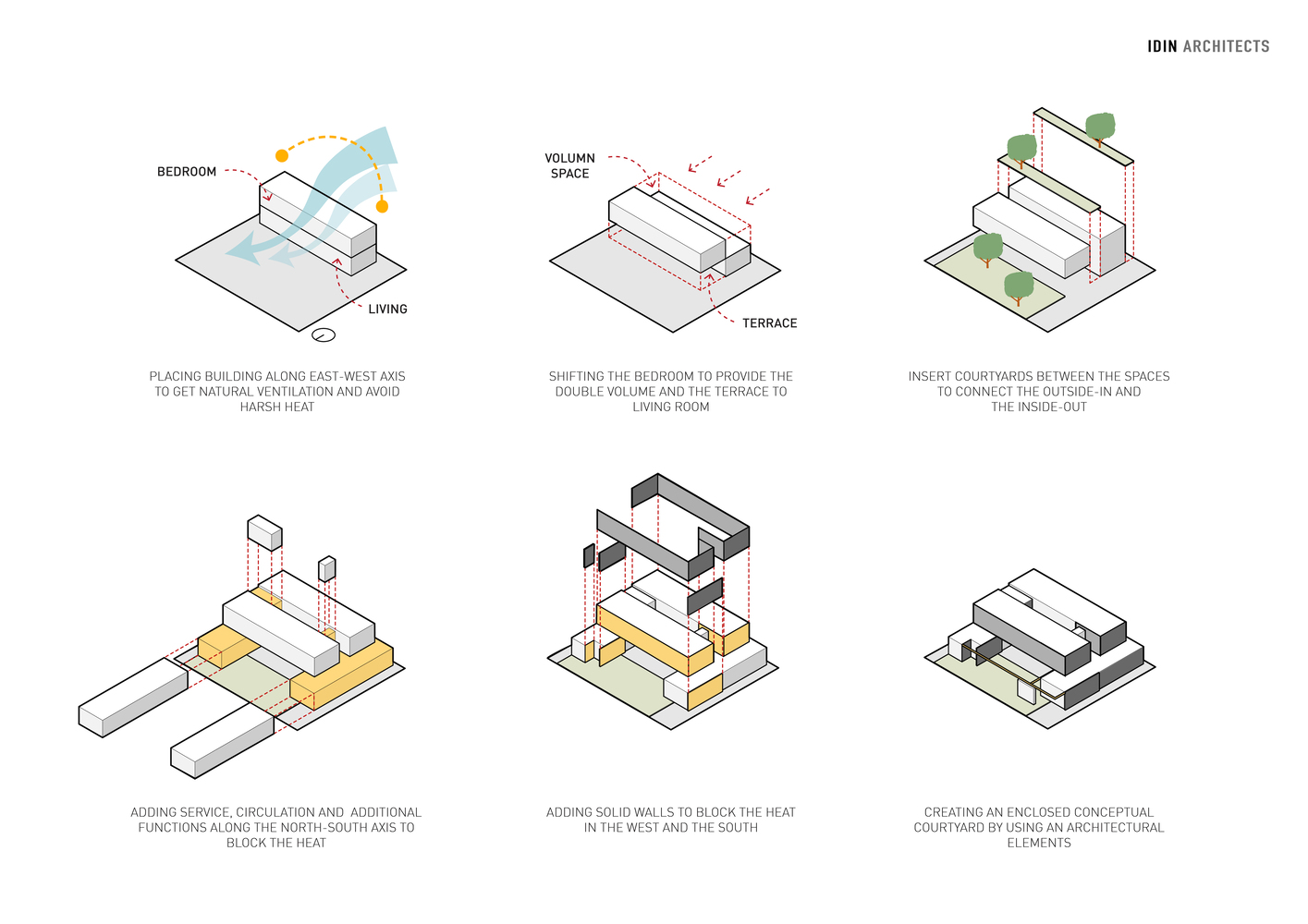 IDIN ARCHITECTS

BEDROOM

LIVING

PLACING BUILDING ALONG EAST-WEST AXIS TO GET NATURAL VENTILATION AND AVOID HARSH HEAT

VOLUMN SPACE

TERRACE

SHIFTING THE BEDROOM TO PROVIDE THE DOUBLE VOLUME AND THE TERRACE TO LIVING ROOM

INSERT COURTYARDS BETWEEN THE SPACES TO CONNECT THE OUTSIDE-IN AND THE INSIDE-OUT

ADDING SERVICE, CIRCULATION AND ADDITIONAL FUNCTIONS ALONG THE NORTH-SOUTH AXIS TO BLOCK THE HEAT

ADDING SOLID WALLS TO BLOCK THE HEAT IN THE WEST AND THE SOUTH

CREATING AN ENCLOSED CONCEPTUAL COURTYARD BY USING AN ARCHITECTURAL ELEMENTS