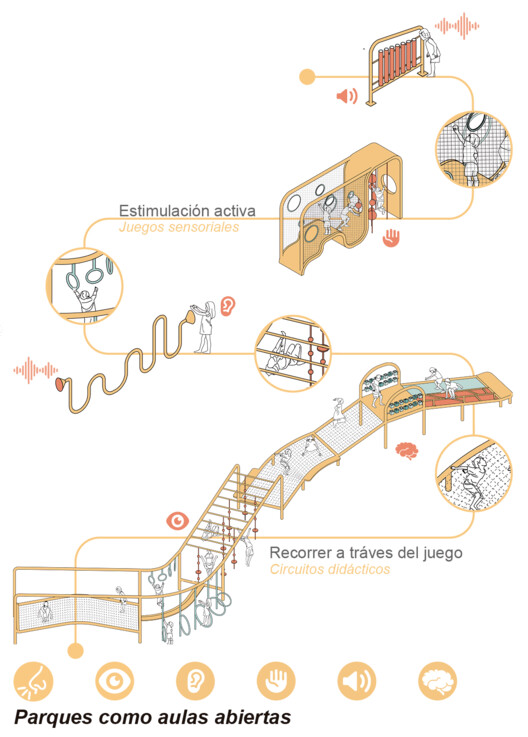 Estimulación activa
Juegos sensoriales

Recorrer a tráves del juego
Circuitos didácticos

Parques como aulas abiertas